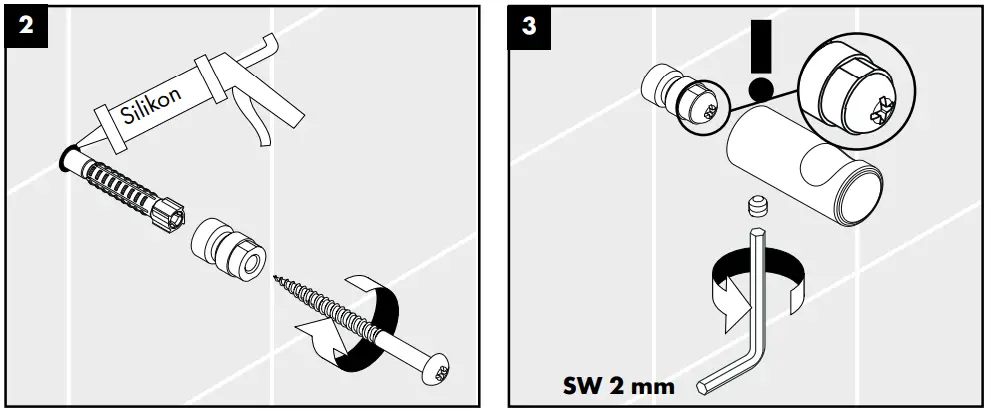 2

Silikon

3

!

SW 2 mm