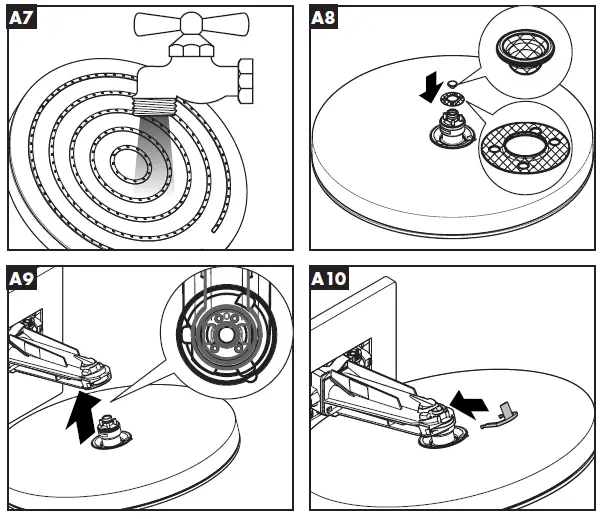 A7

A8

A9

A10