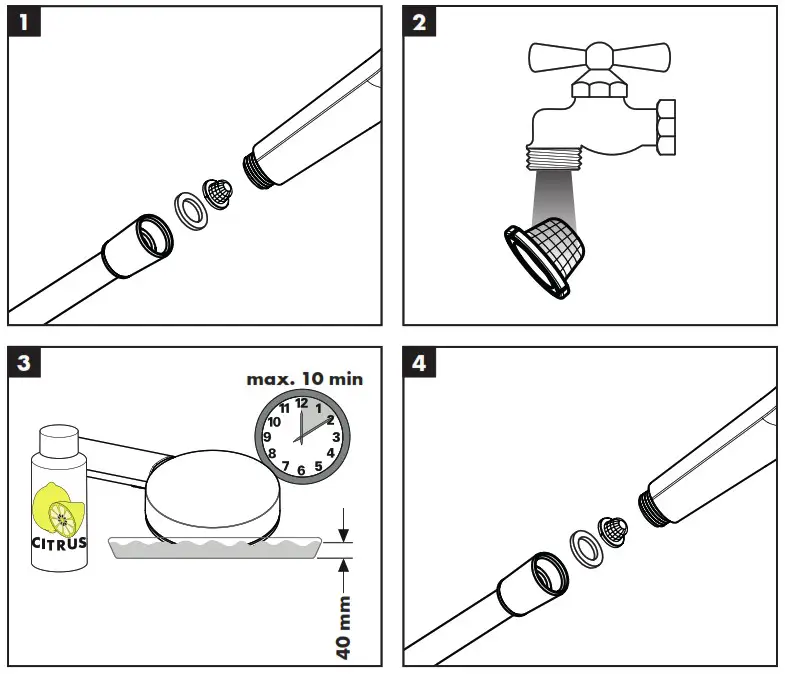 1

2

3

max. 10 min

12
1
2
3
4
5
6
7
8
9
10
11

CITRUS

40 mm

4