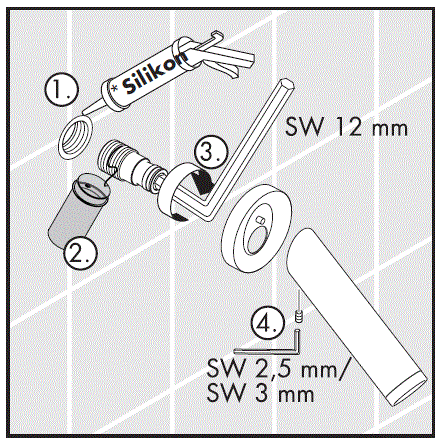 1.

* Silikon

SW 12 mm

3.

2.

4.

SW 2,5 mm/
SW 3 mm