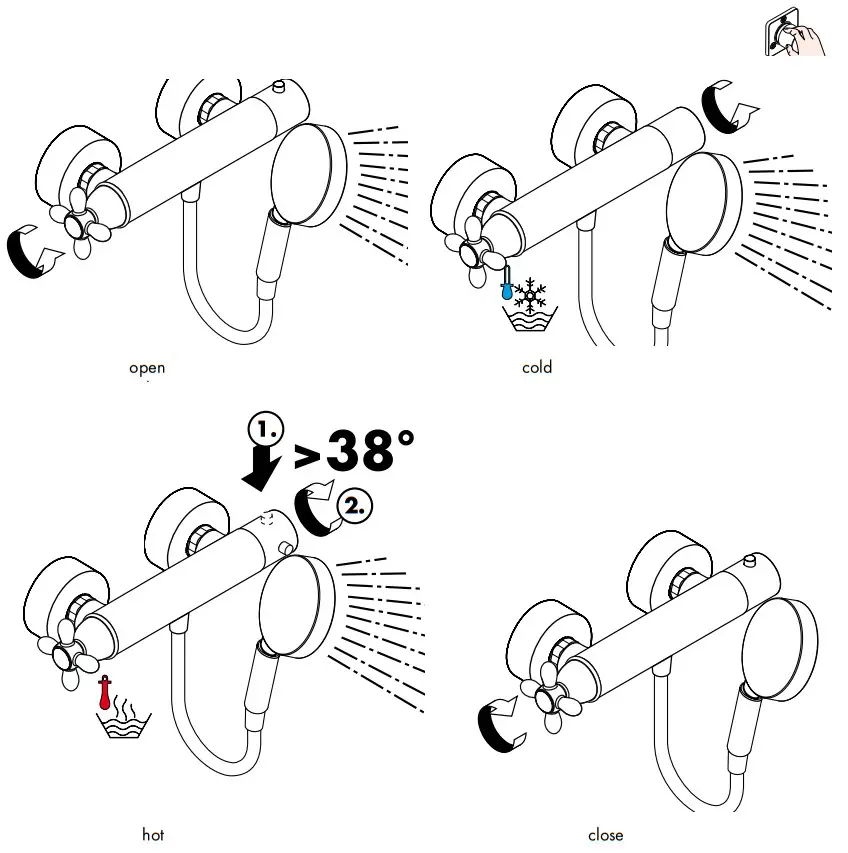 open

cold

1.

>38°

2.

hot

close