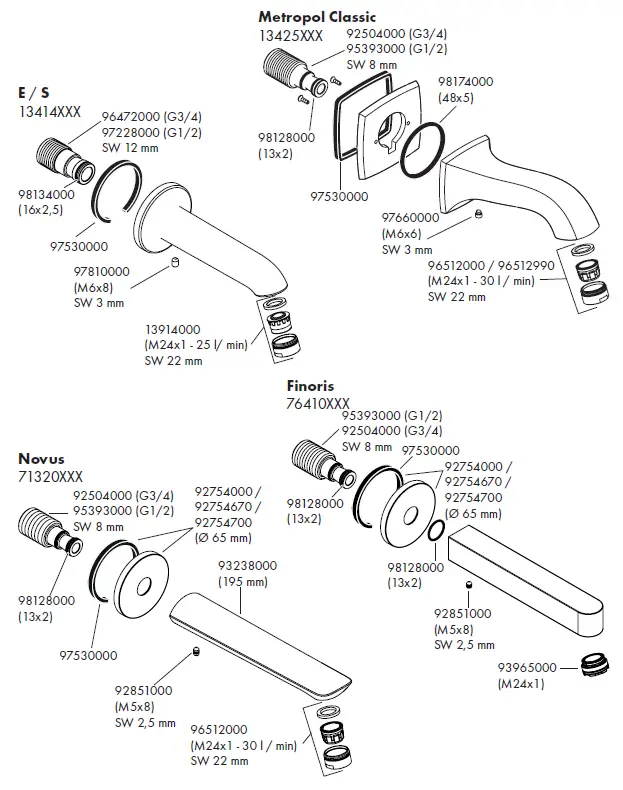 Metropol Classic
13425XXX
92504000 (G3/4)
95393000 (G1/2)
SW 8 mm
98174000
(48x5)
98128000
(13x2)
97530000
97660000
(M6x6)
SW 3 mm
96512000 / 96512990
(M24x1 - 30 l / min)
SW 22 mm

E / S
13414XXX
96472000 (G3/4)
97228000 (G1/2)
SW 12 mm
98134000
(16x2,5)
97530000
97810000
(M6x8)
SW 3 mm
13914000
(M24x1 - 25 l/ min)
SW 22 mm

Finoris
76410XXX
95393000 (G1/2)
92504000 (G3/4)
SW 8 mm
97530000
92754000 /
92754670 /
92754700
(Ø 65 mm)
98128000
(13x2)
98128000
(13x2)
92851000
(M5x8)
SW 2,5 mm
93965000
(M24x1)

Novus
71320XXX
92504000 (G3/4)
95393000 (G1/2)
SW 8 mm
92754000 /
92754670 /
92754700
(Ø 65 mm)
93238000
(195 mm)
98128000
(13x2)
97530000
92851000
(M5x8)
SW 2,5 mm
96512000
(M24x1 - 30 l / min)
SW 22 mm