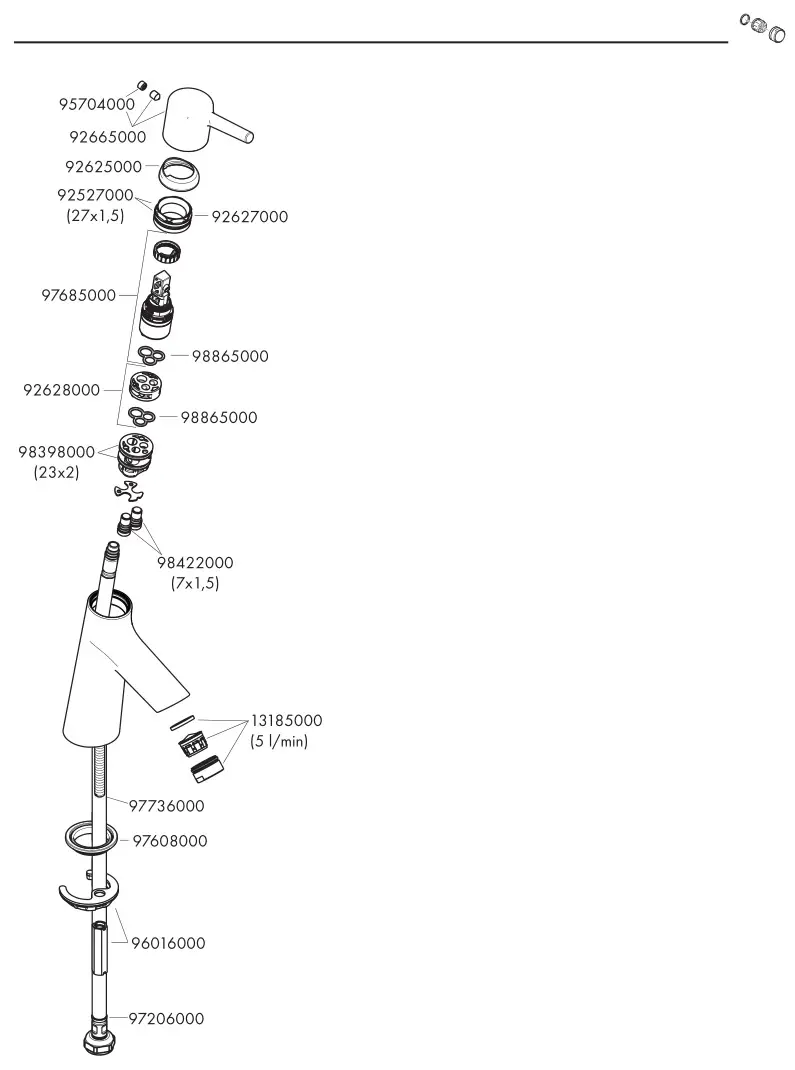 95704000
92665000
92625000
92527000
(27x1,5)
92627000
97685000
98865000
92628000
98865000
98398000
(23x2)
98422000
(7x1,5)
13185000
(5 l/min)
97736000
97608000
96016000
97206000