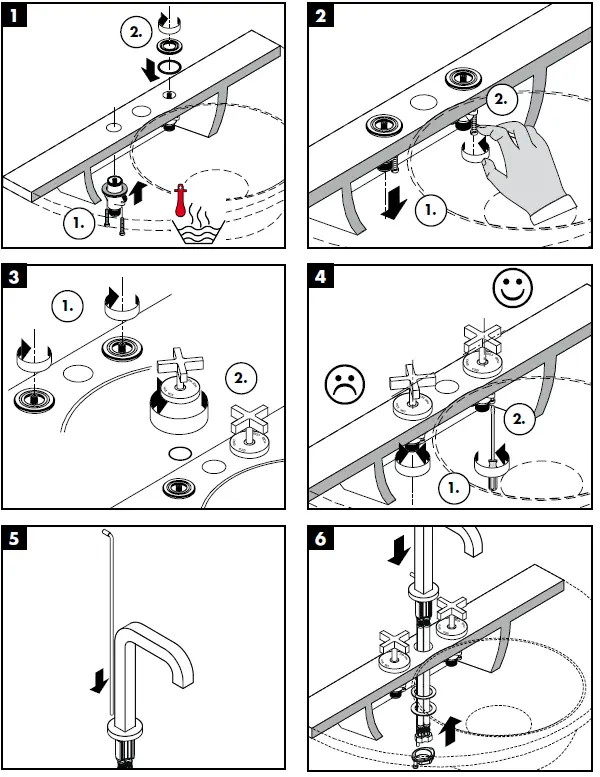 1
2.
1.

2
2.
1.

3
1.
2.

4
2.
1.

5

6