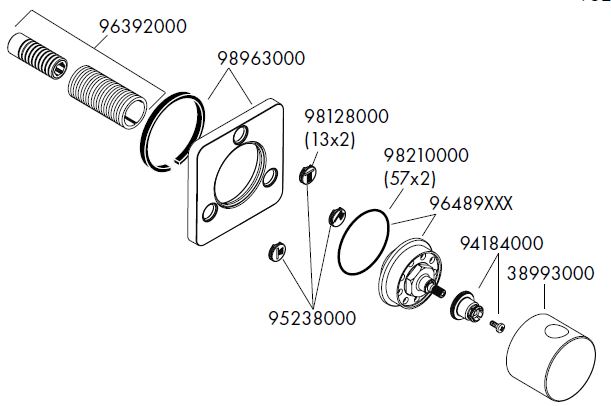 96392000
98963000
98128000
(13x2)
98210000
(57x2)
96489XXX
94184000
38993000
95238000