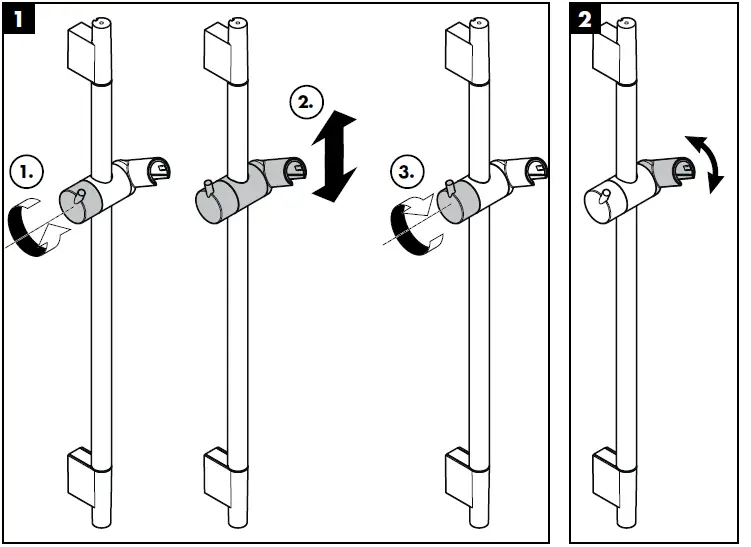 1

1.

2.

3.

2