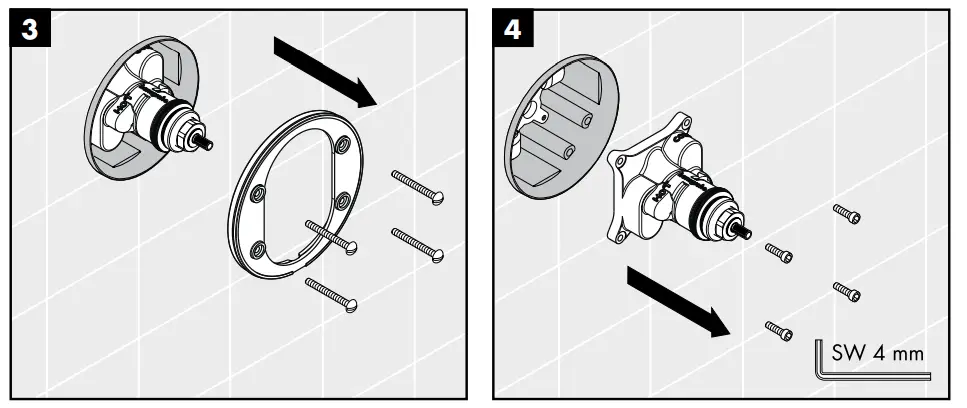 3

4

SW 4 mm