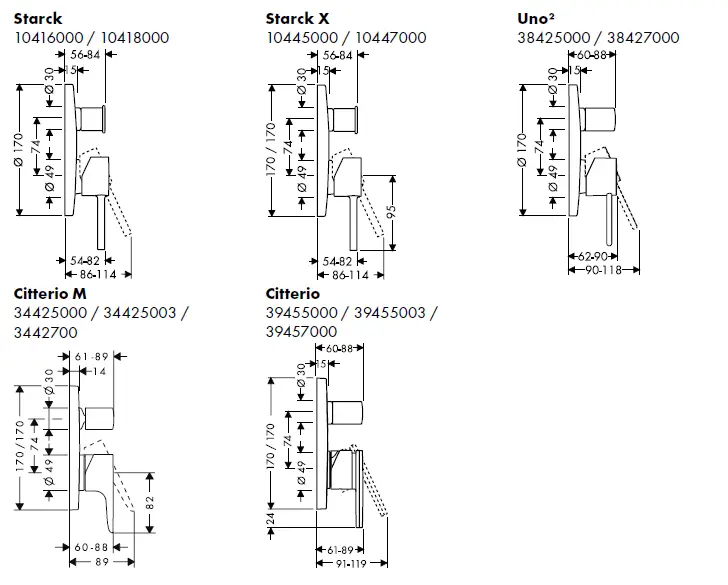 Starck
10416000 / 10418000

56-84
15
Ø 30
Ø 170
74
Ø 49
54-82
86-114

Starck X
10445000 / 10447000

56-84
15
Ø 30
170 / 170
74
Ø 49
95
54-82
86-114

Uno²
38425000 / 38427000

60-88
15
Ø 30
Ø 170
74
Ø 49
62-90
90-118

Citterio M
34425000 / 34425003 / 3442700

61-89
14
Ø 30
170 / 170
74
Ø 49
82
60-88
89

Citterio
39455000 / 39455003 / 39457000

60-88
15
Ø 30
170 / 170
74
Ø 49
24
61-89
91-119