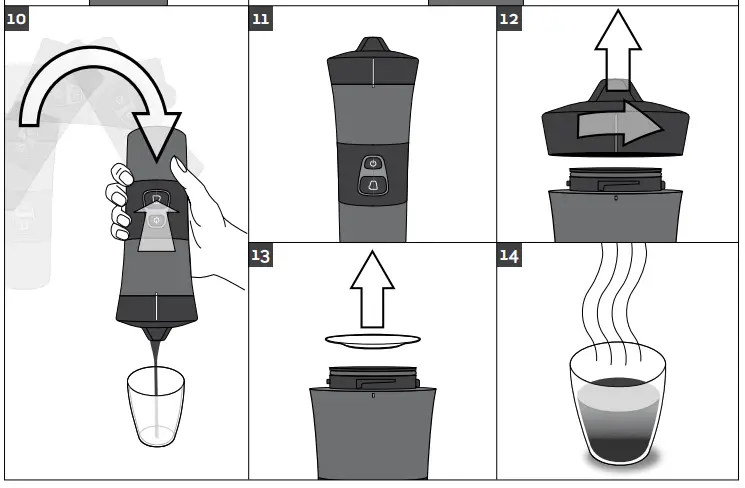 10

11

12

13

14