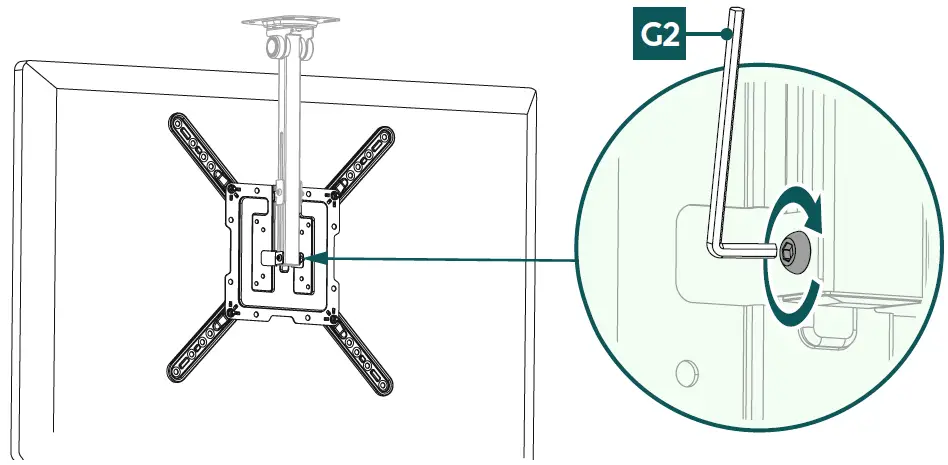 G2