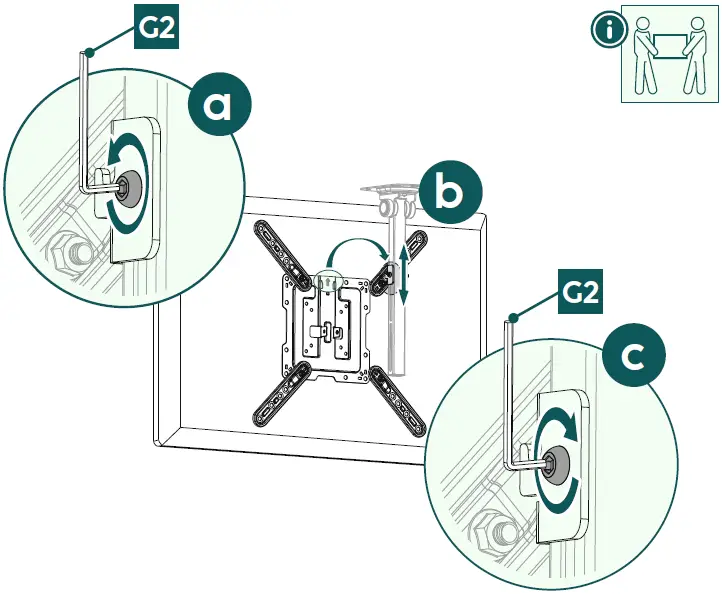 G2
a
i
b
G2
c