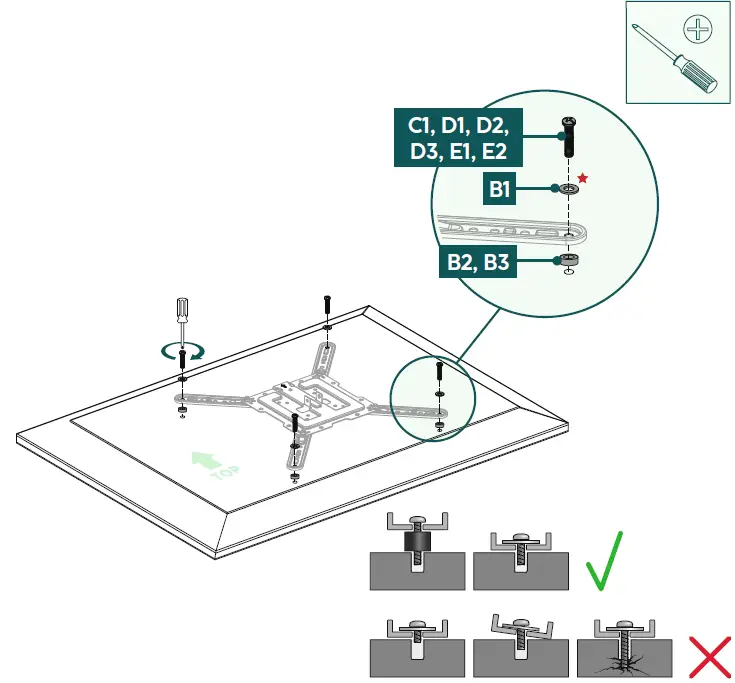 C1, D1, D2, D3, E1, E2

B1

B2, B3

TOP