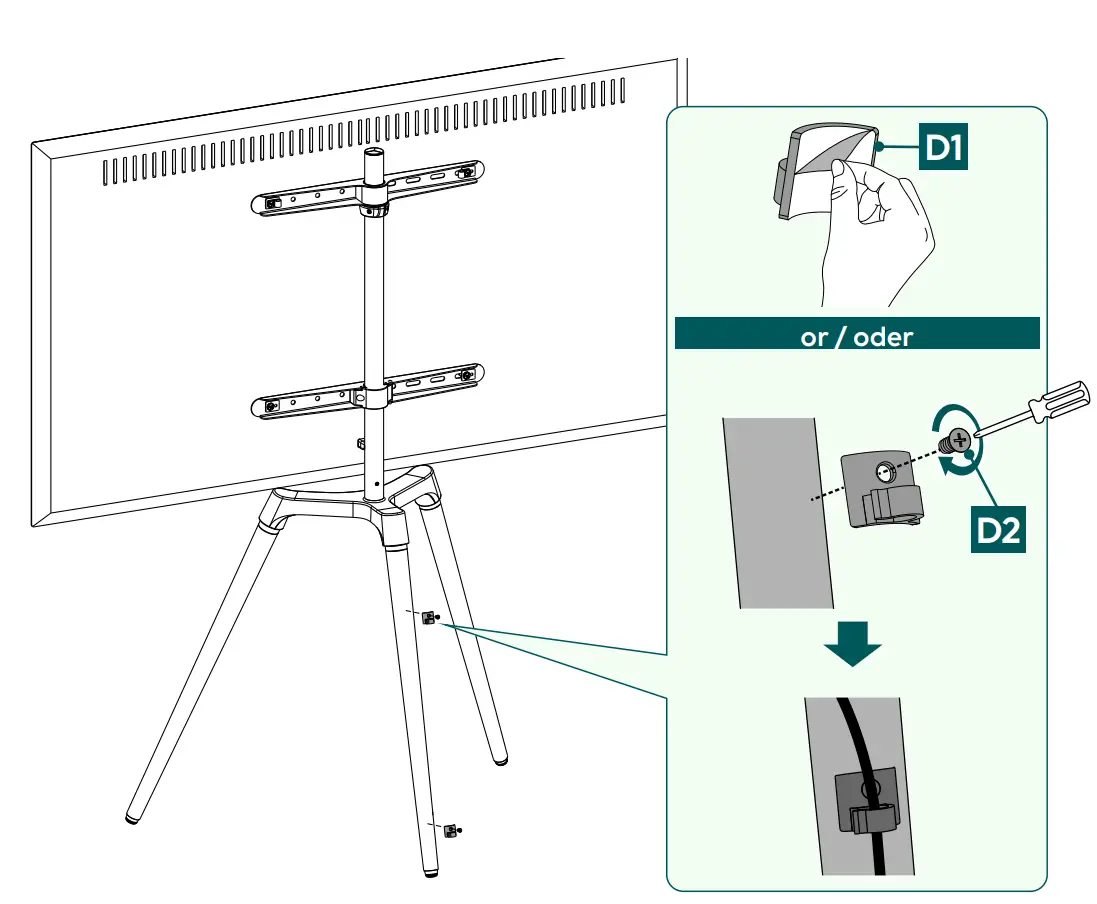 D1

or / oder

D2