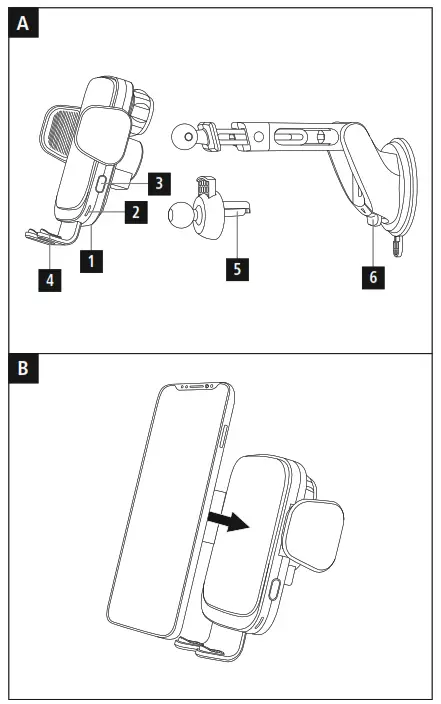 A

3

2

1

4

5

6

B