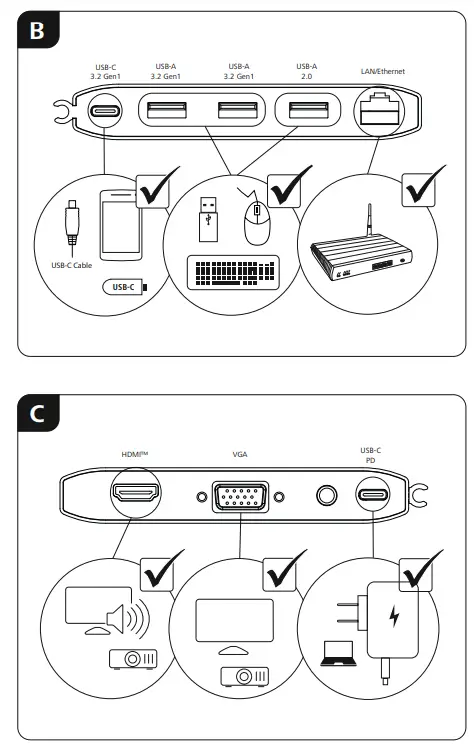 B

USB-C 3.2 Gen1

USB-A 3.2 Gen1

USB-A 3.2 Gen1

USB-A 2.0

LAN/Ethernet

USB-C Cable

USB-C

C

HDMI™

VGA

USB-C PD