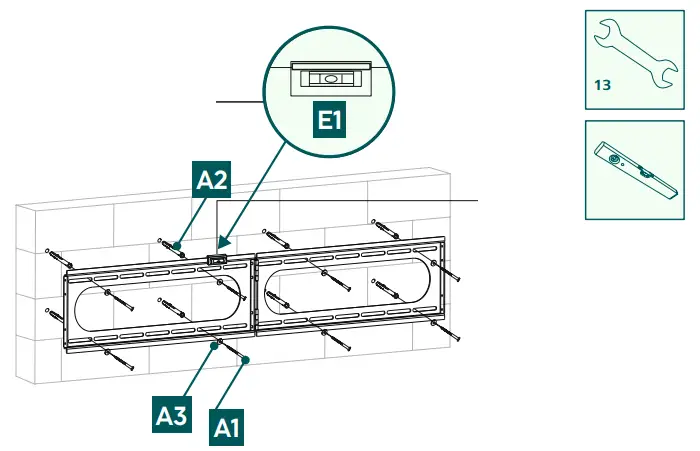 E1

A2

A3

A1

13