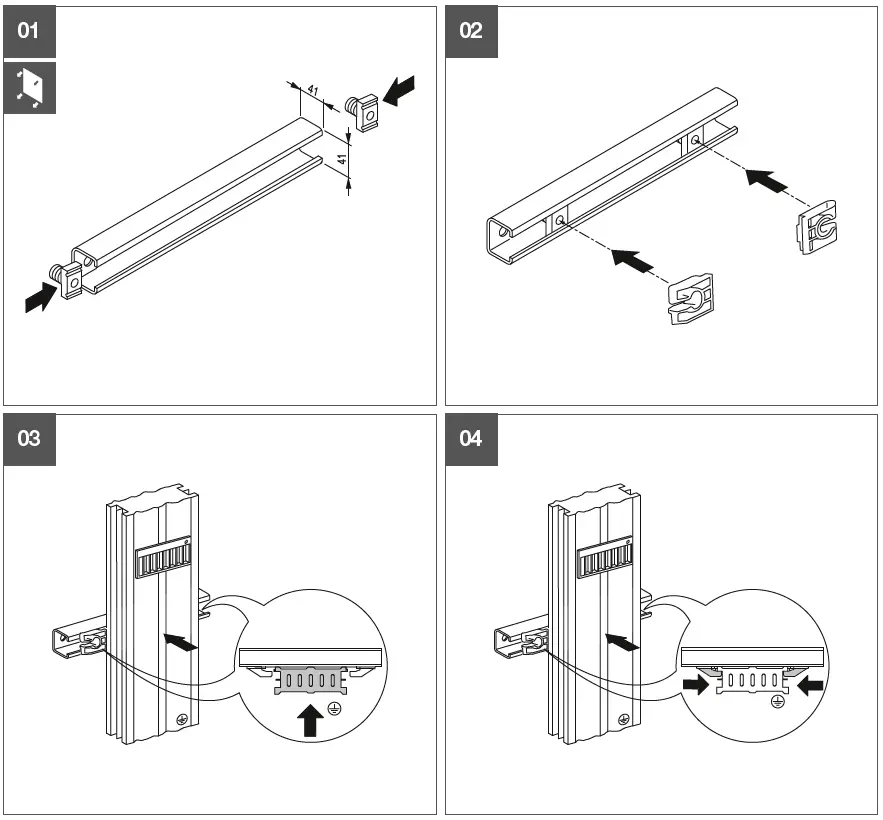 01

41

41

02

03

04