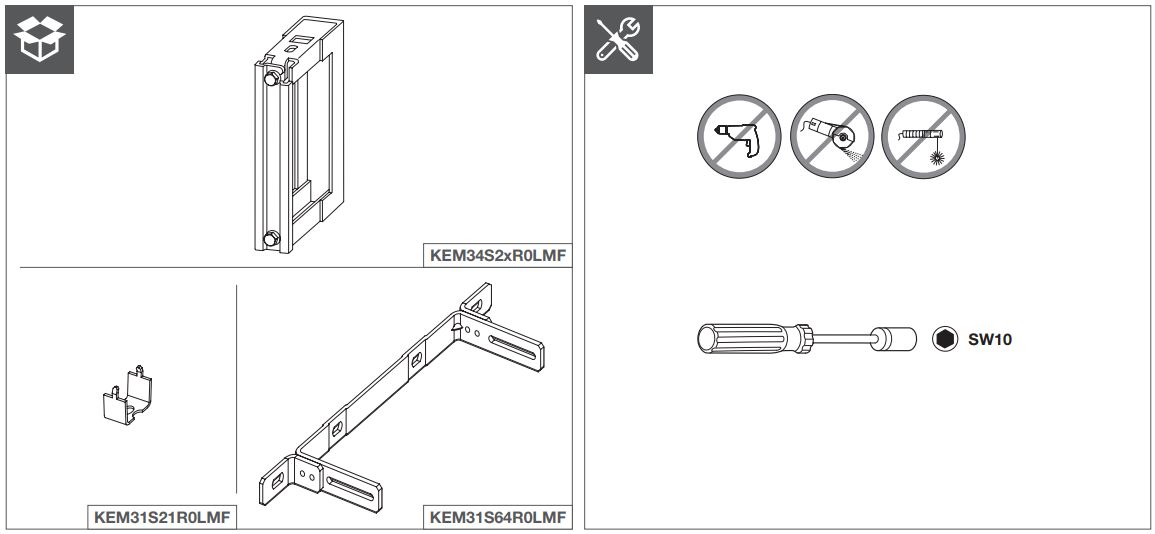 KEM34S2xR0LMF

KEM31S21R0LMF

KEM31S64R0LMF

SW10