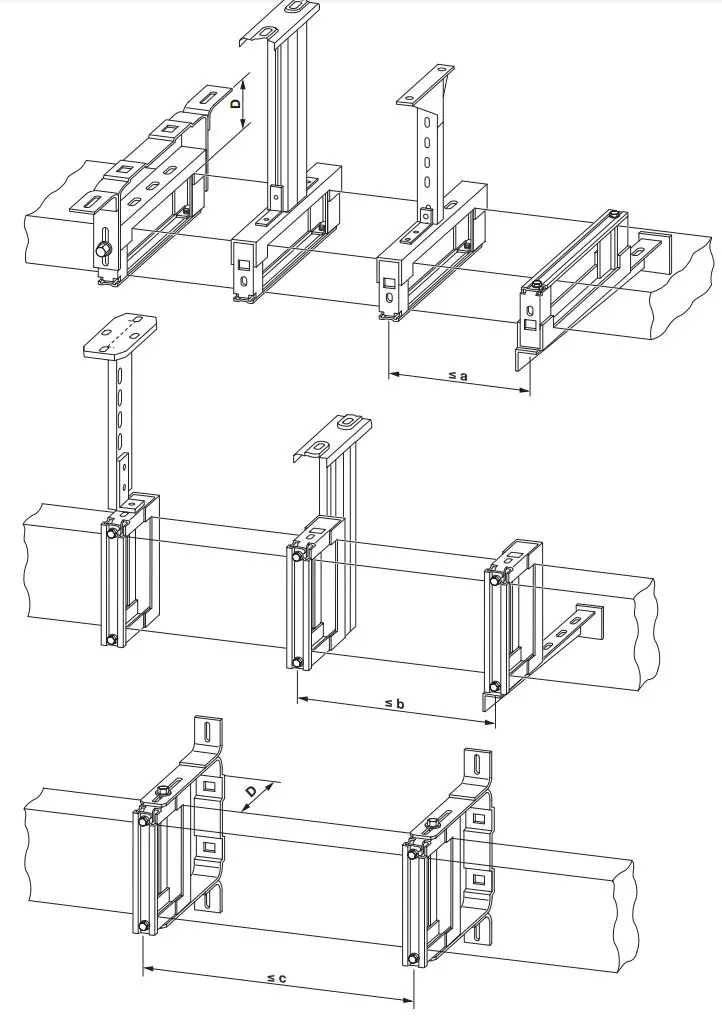 D

≤ a

≤ b

D

≤ c