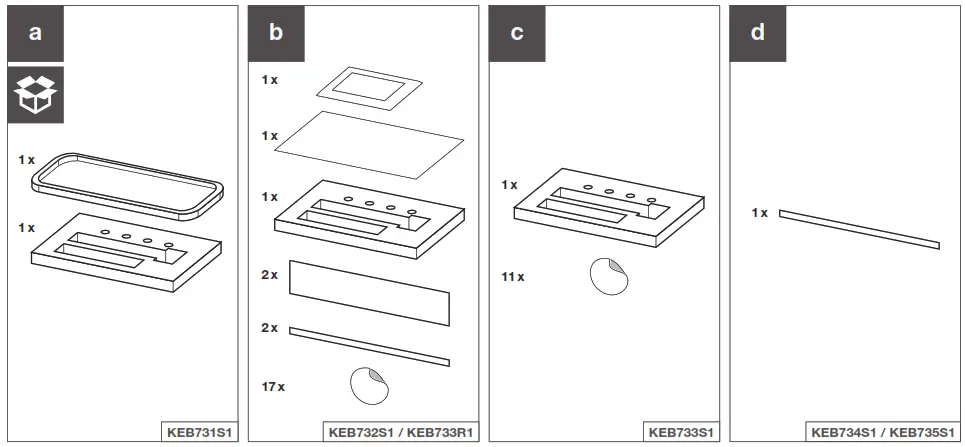 a

1 x

1 x

KEB731S1

b

1 x

1 x

1 x

2 x

2 x

17 x

KEB732S1 / KEB733R1

c

1 x

11 x

KEB733S1

d

1 x

KEB734S1 / KEB735S1