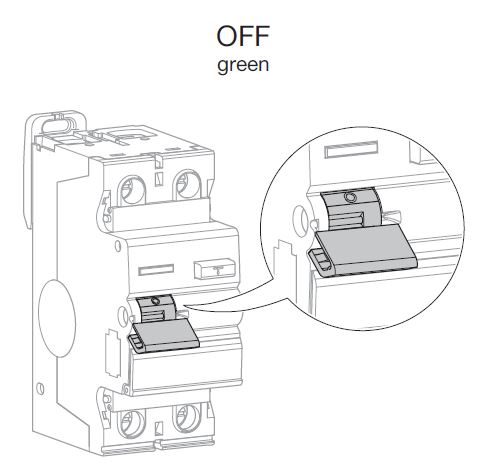 OFF
green