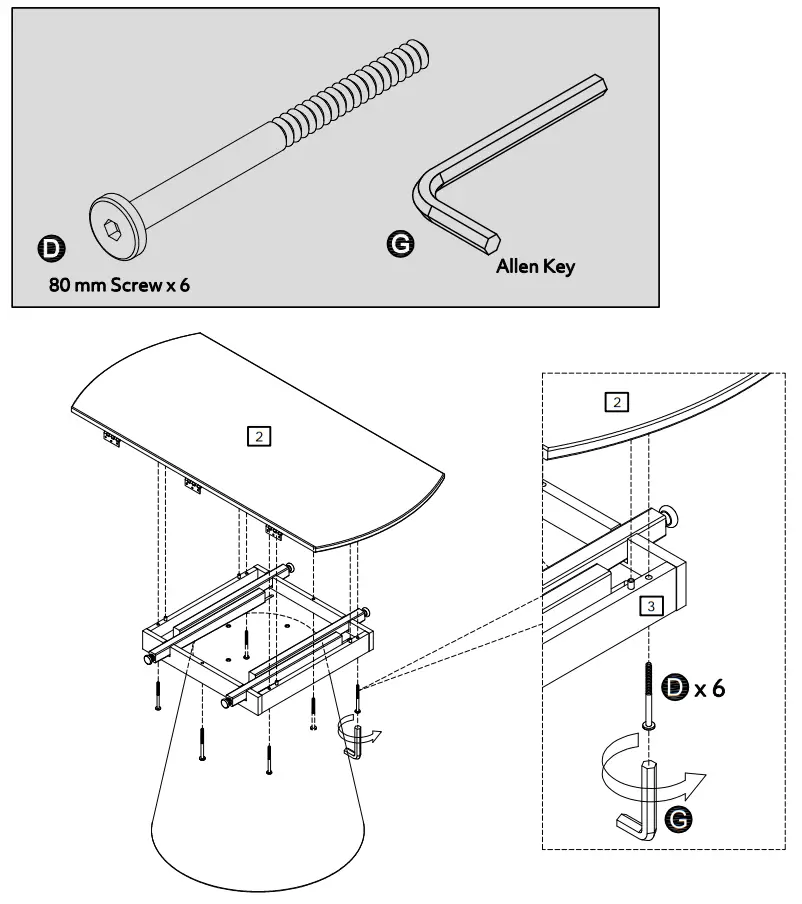 D
80 mm Screw x 6

G
Allen Key

2

2

3

D x 6

G