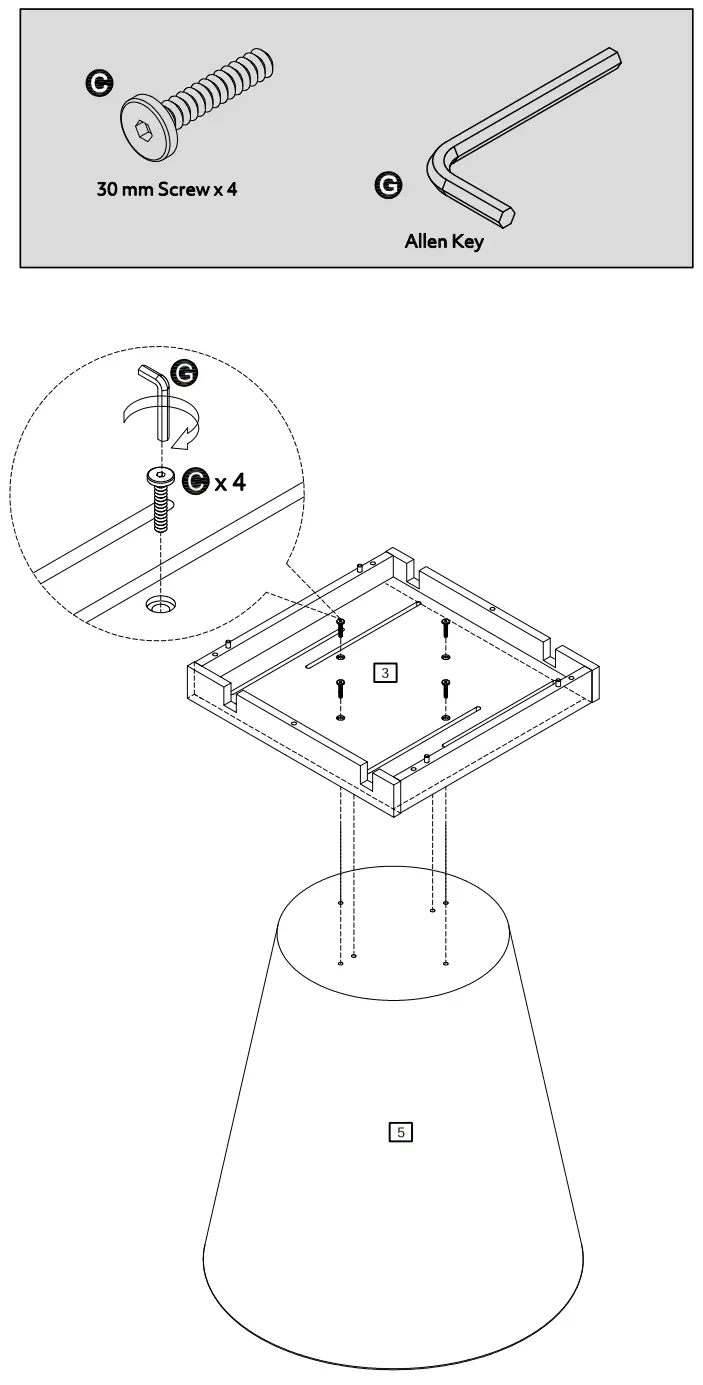 C
30 mm Screw x 4

G
Allen Key

G

C x 4

3

5