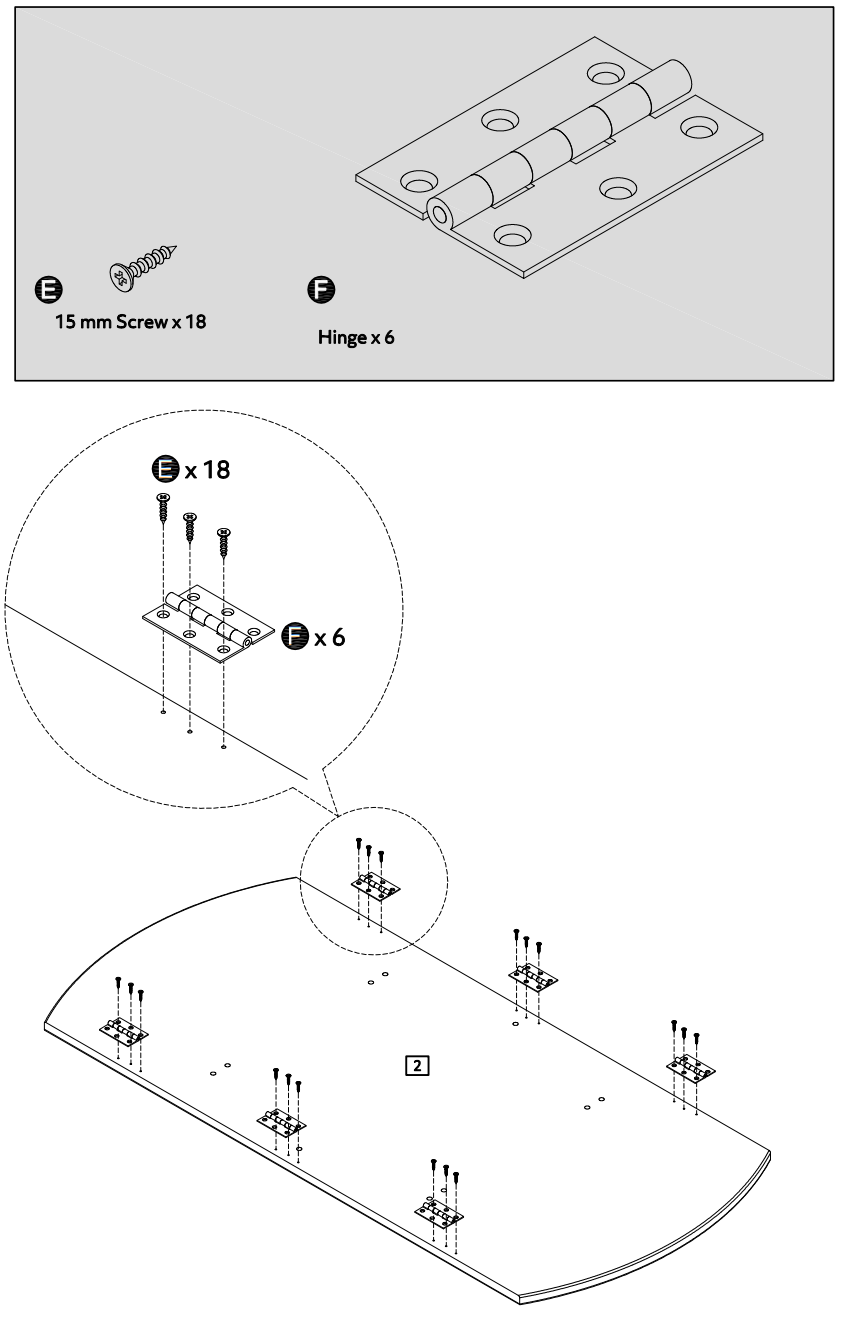 E
15 mm Screw x 18

F
Hinge x 6

E x 18

F x 6

2