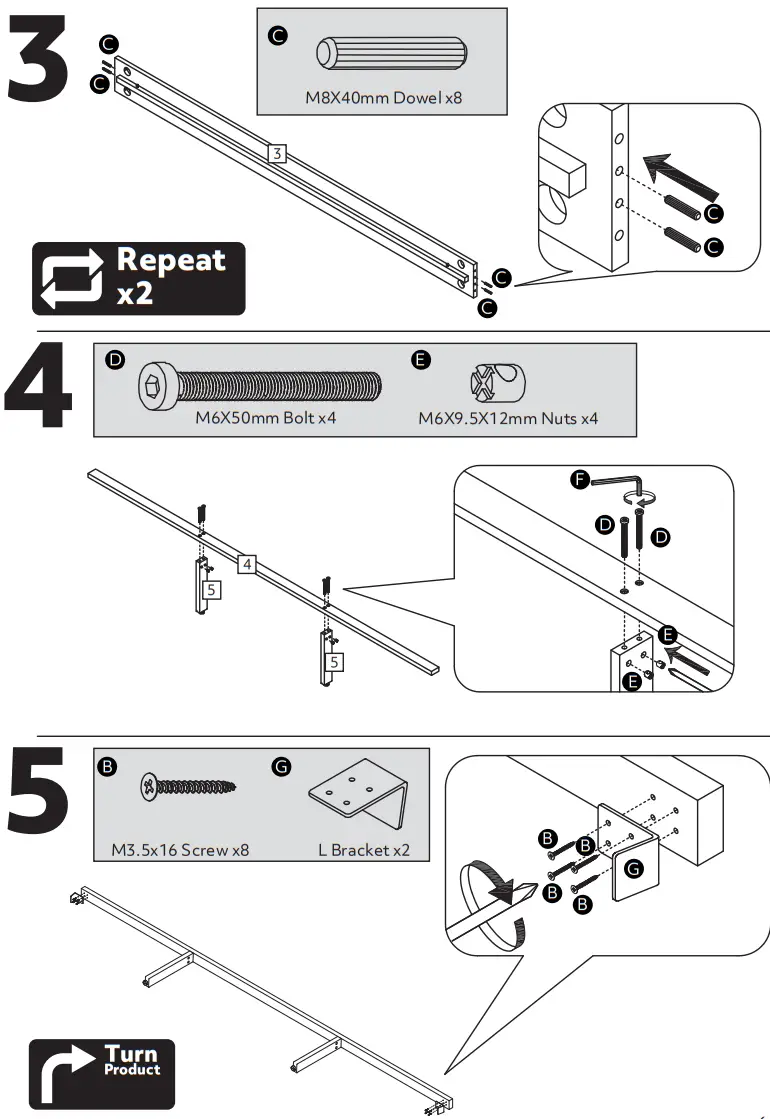 3

C
C
C
M8X40mm Dowel x8
3
C
C
C
C
Repeat x2

4

D
M6X50mm Bolt x4
E
M6X9.5X12mm Nuts x4
4
5
5
F
D
D
E
E

5

B
M3.5x16 Screw x8
G
L Bracket x2
B
B
B
B
G
Turn Product