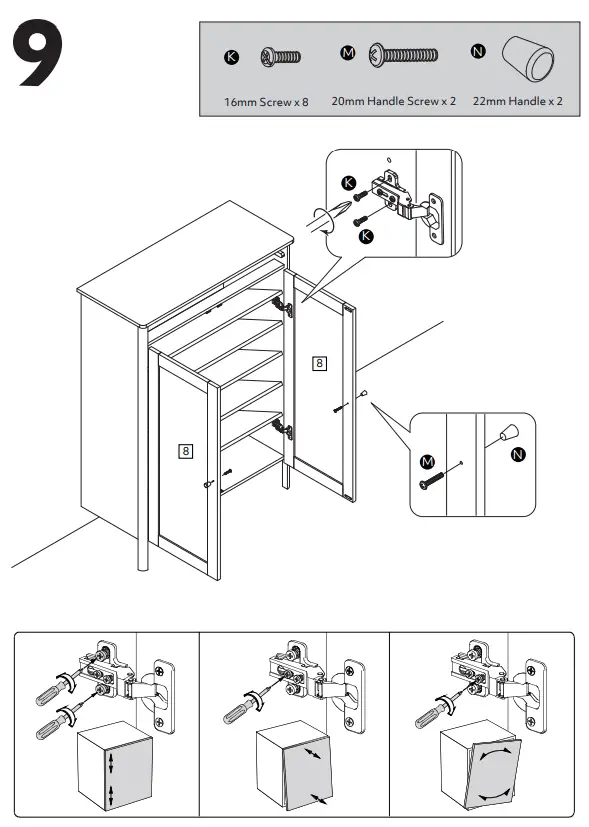 9

K 16mm Screw x 8

M 20mm Handle Screw x 2

N 22mm Handle x 2

K

K

8

8

M

N