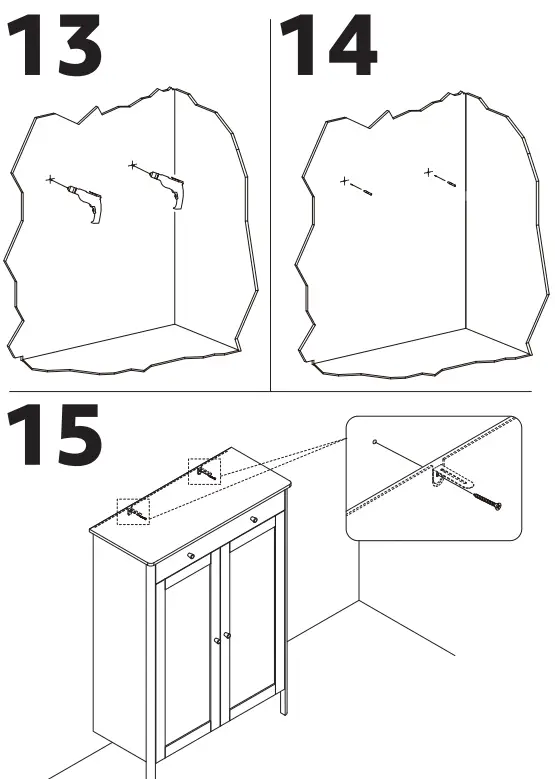 13

14

15