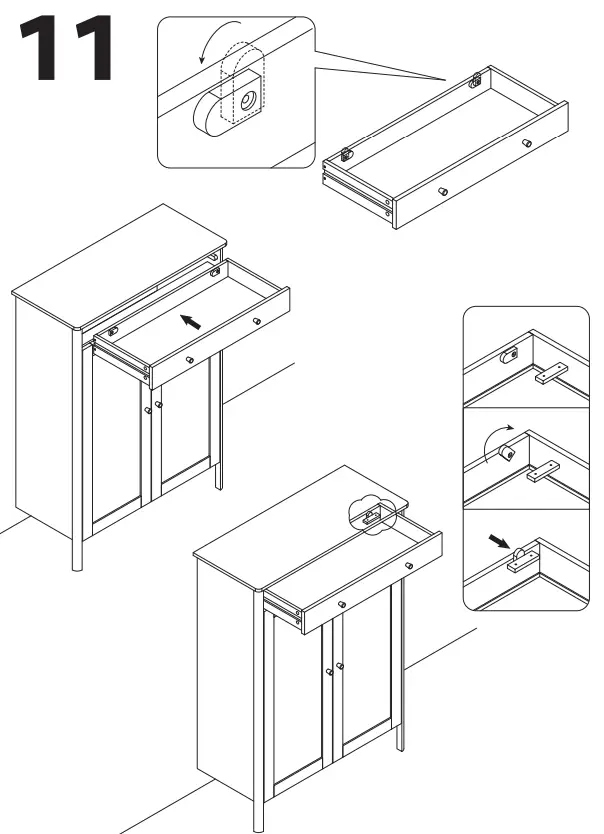 11