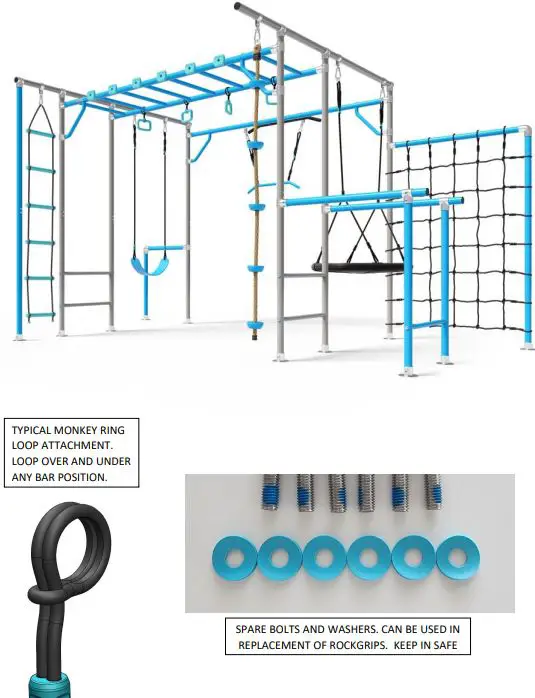 TYPICAL MONKEY RING LOOP ATTACHMENT. LOOP OVER AND UNDER ANY BAR POSITION.

SPARE BOLTS AND WASHERS. CAN BE USED IN REPLACEMENT OF ROCKGRIPS. KEEP IN SAFE