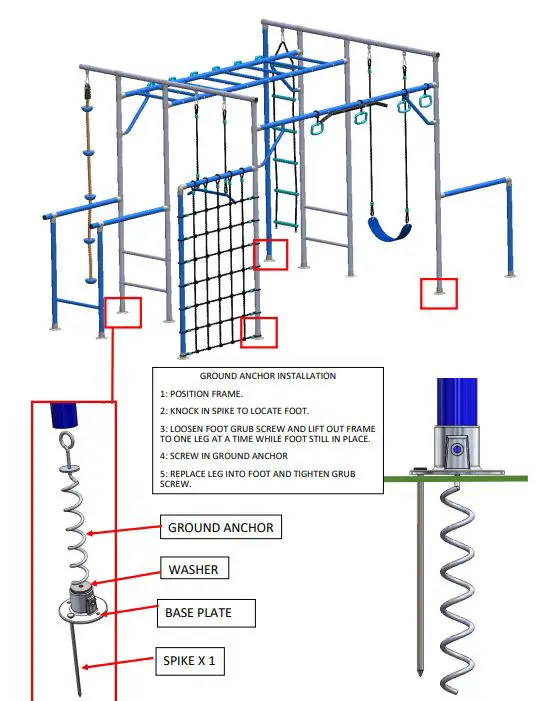 GROUND ANCHOR INSTALLATION

1: POSITION FRAME.

2: KNOCK IN SPIKE TO LOCATE FOOT.

3: LOOSEN FOOT GRUB SCREW AND LIFT OUT FRAME TO ONE LEG AT A TIME WHILE FOOT STILL IN PLACE.

4: SCREW IN GROUND ANCHOR

5: REPLACE LEG INTO FOOT AND TIGHTEN GRUB SCREW.

GROUND ANCHOR

WASHER

BASE PLATE

SPIKE X 1