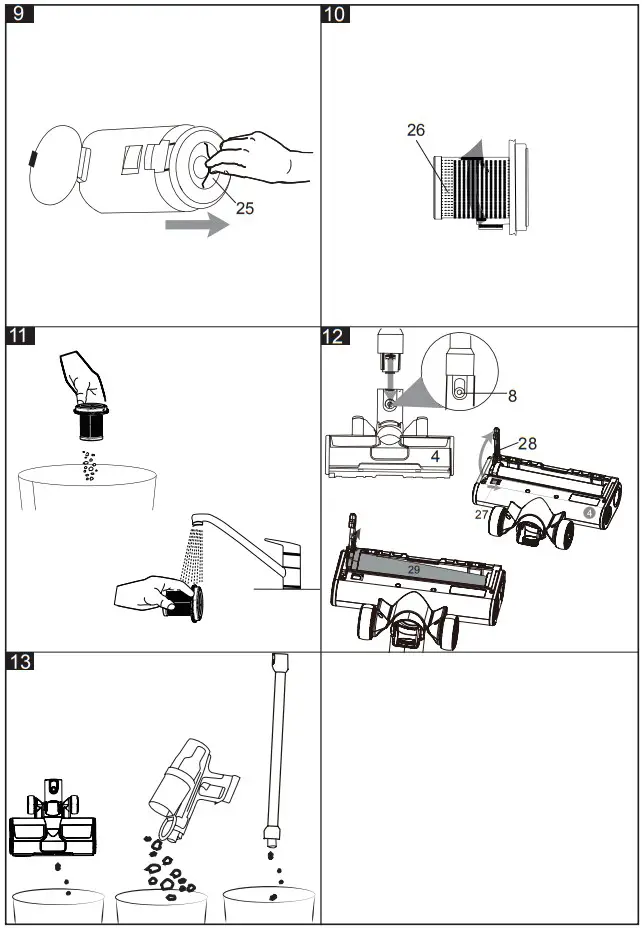 9

25

10

26

11

12

8

4

28

27

4

29

13