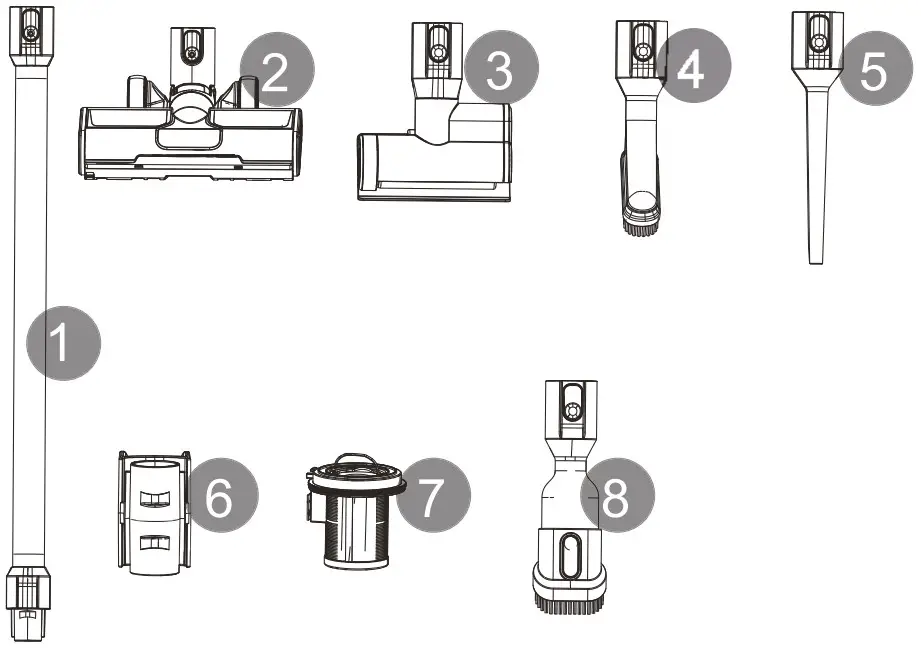 2
3
4
5
1
6
7
8