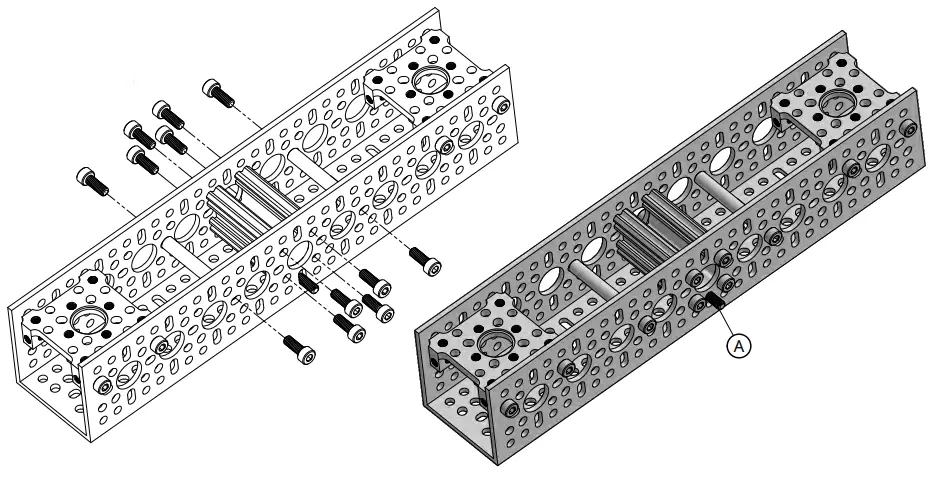 A