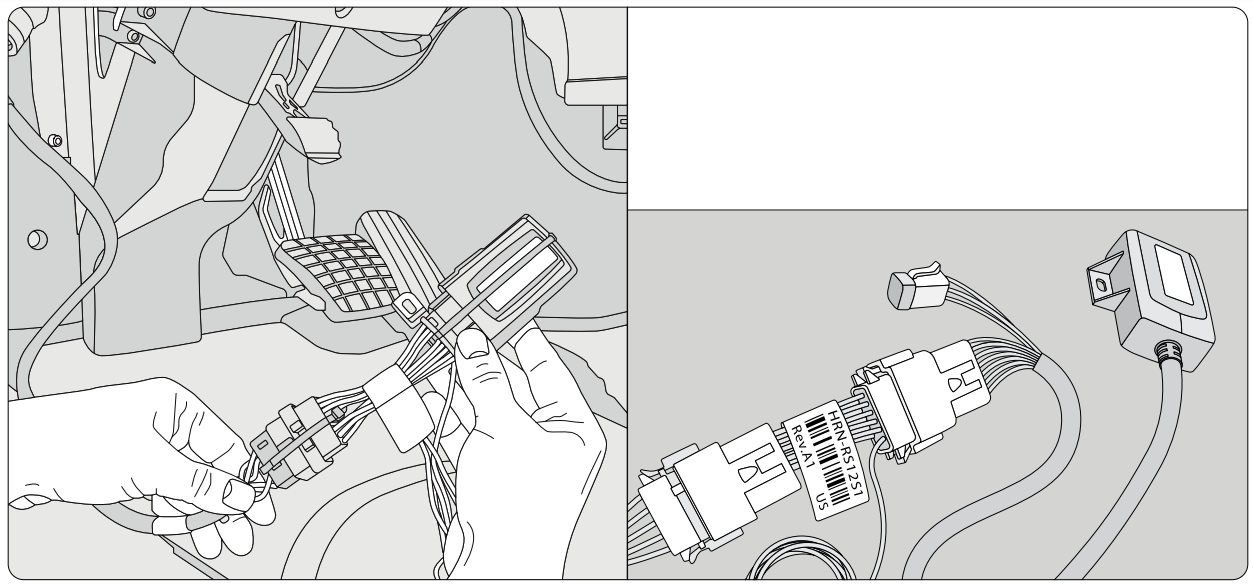 HRN-RS12S1
Rev.A1
US