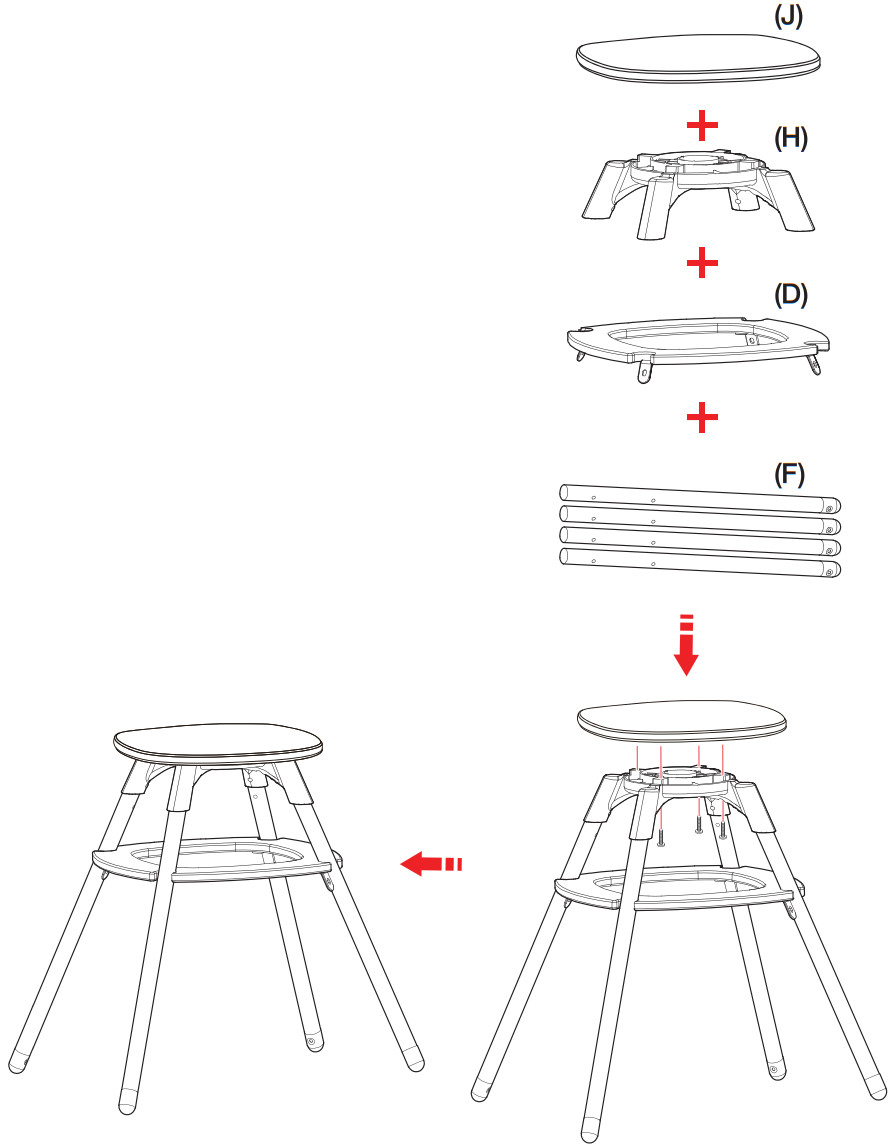 (J)

(H)

(D)

(F)