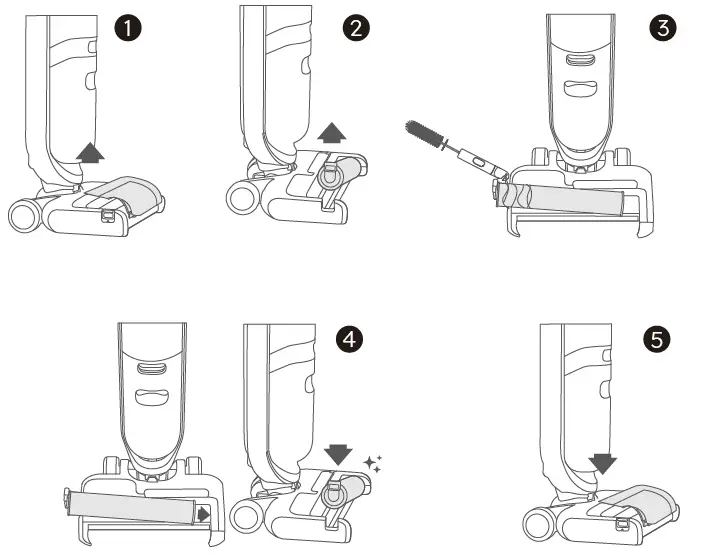 1

2

3

4

5