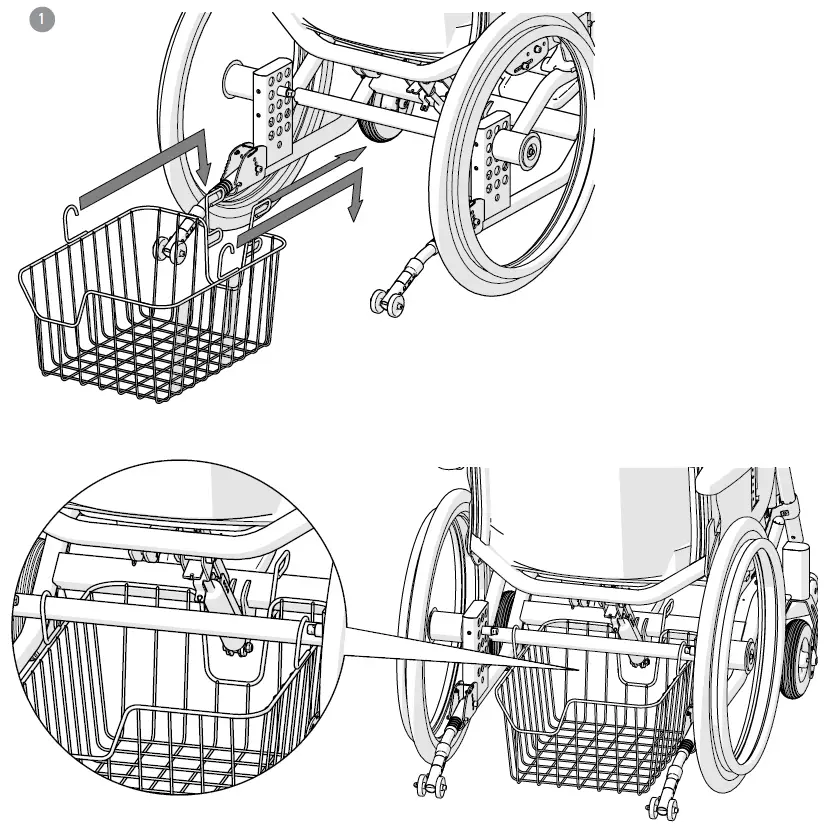 1