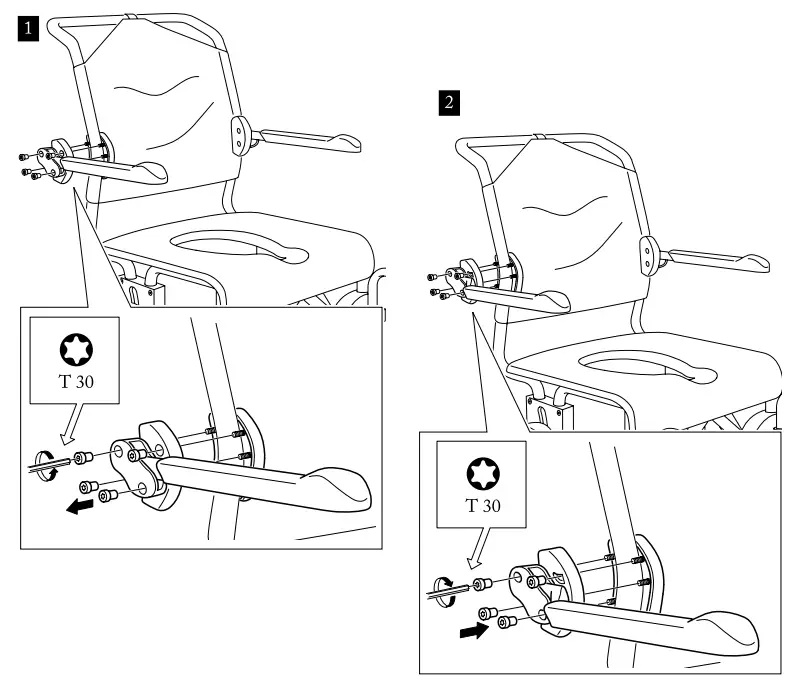 1

T 30

2

T 30