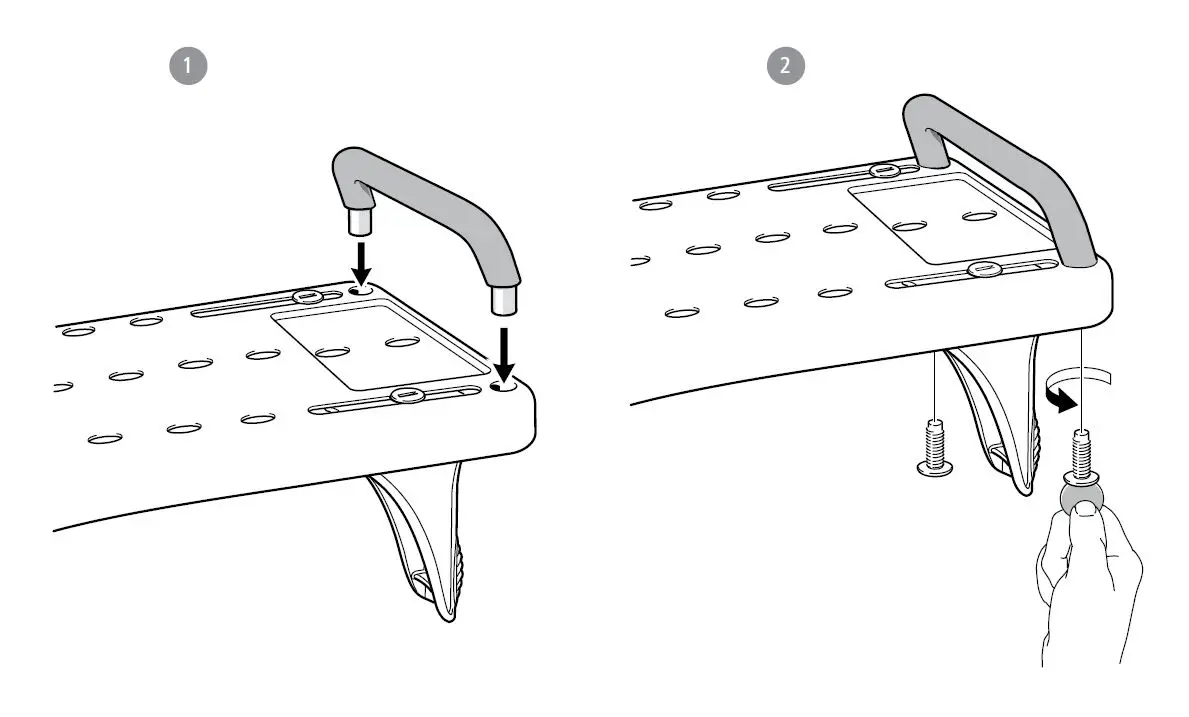 1

2