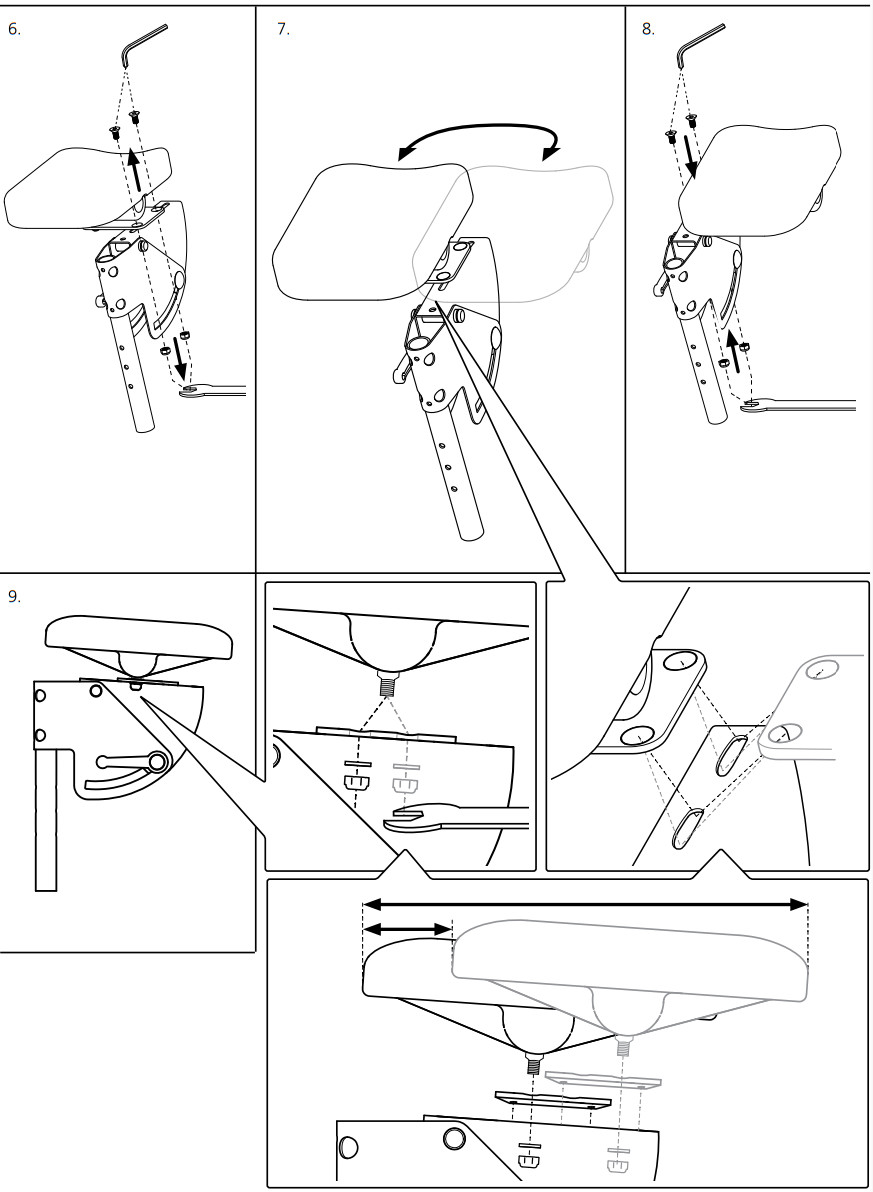 6.

7.

8.

9.