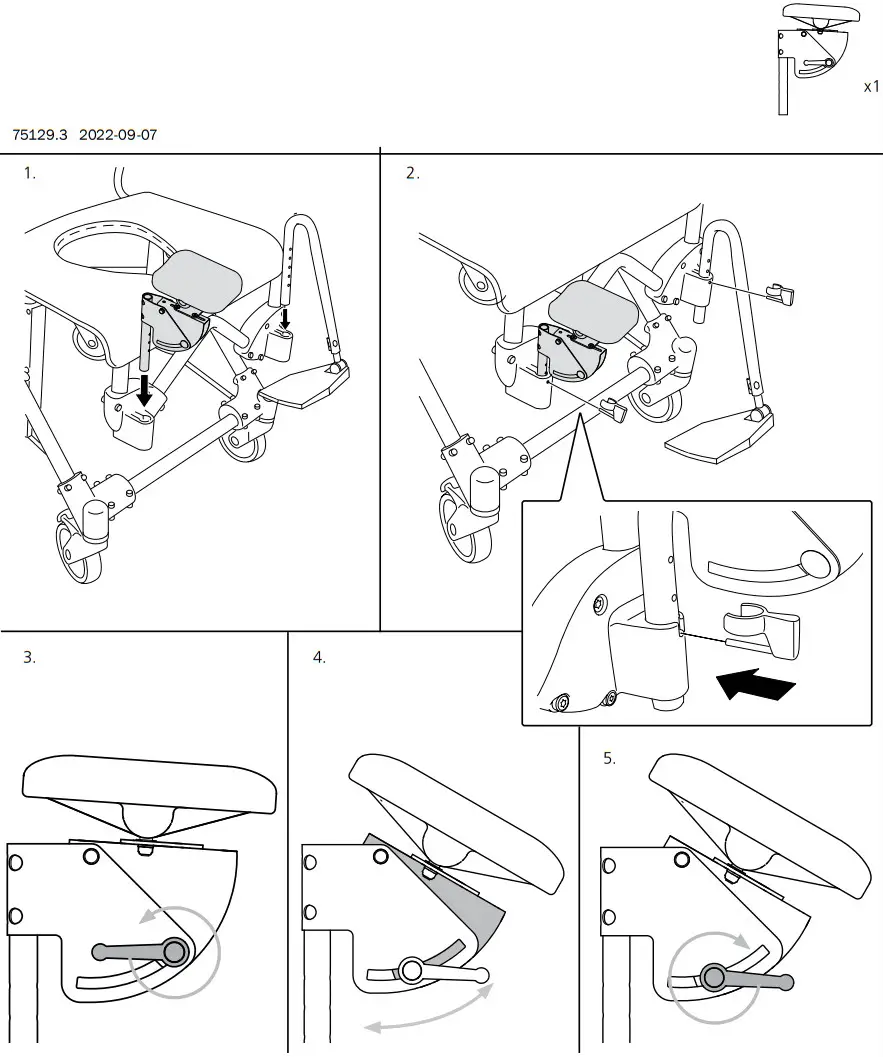 x1

75129.3 2022-09-07

1.

2.

3.

4.

5.