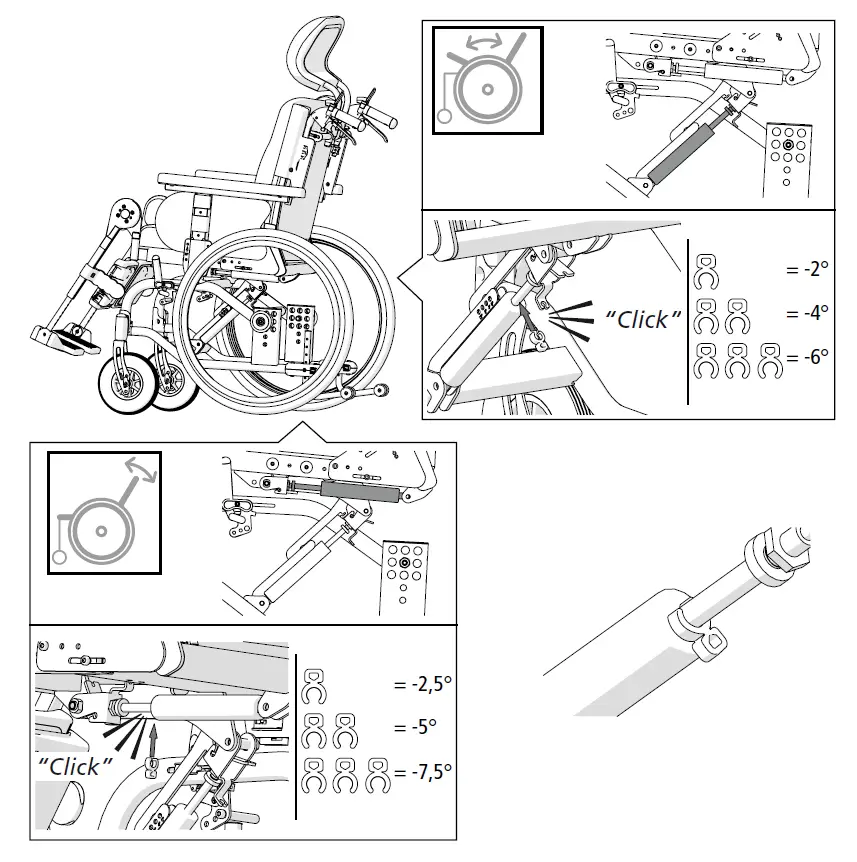 "Click"

= -2°

= -4°

= -6°

"Click"

= -2,5°

= -5°

= -7,5°