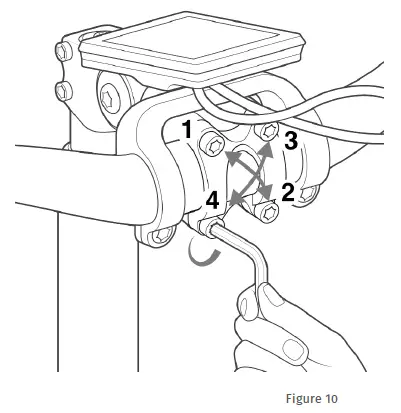 1
3
2
4

Figure 10