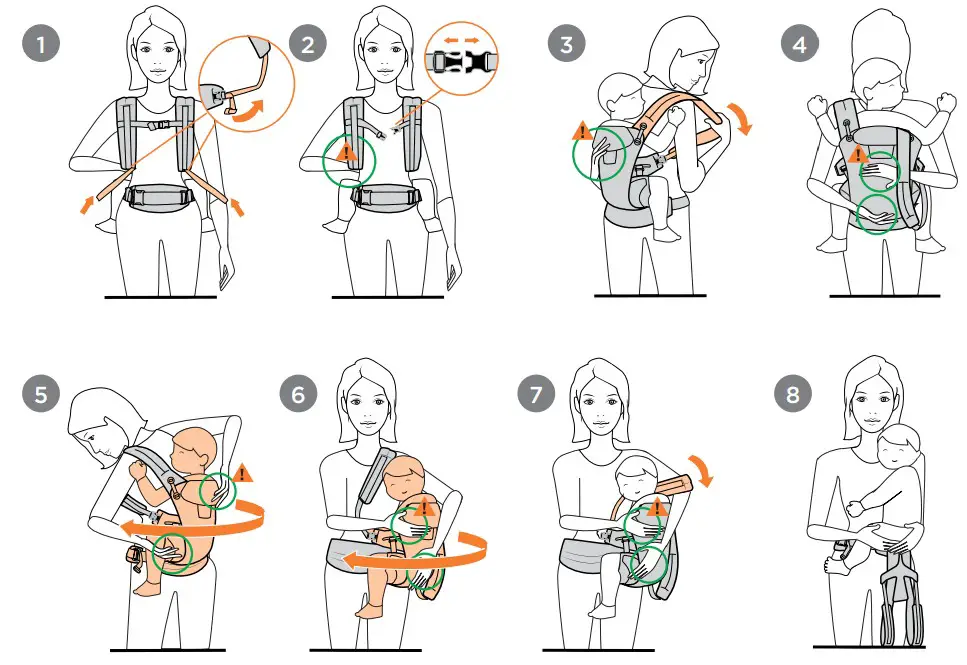 1
2
3
4
5
6
7
8