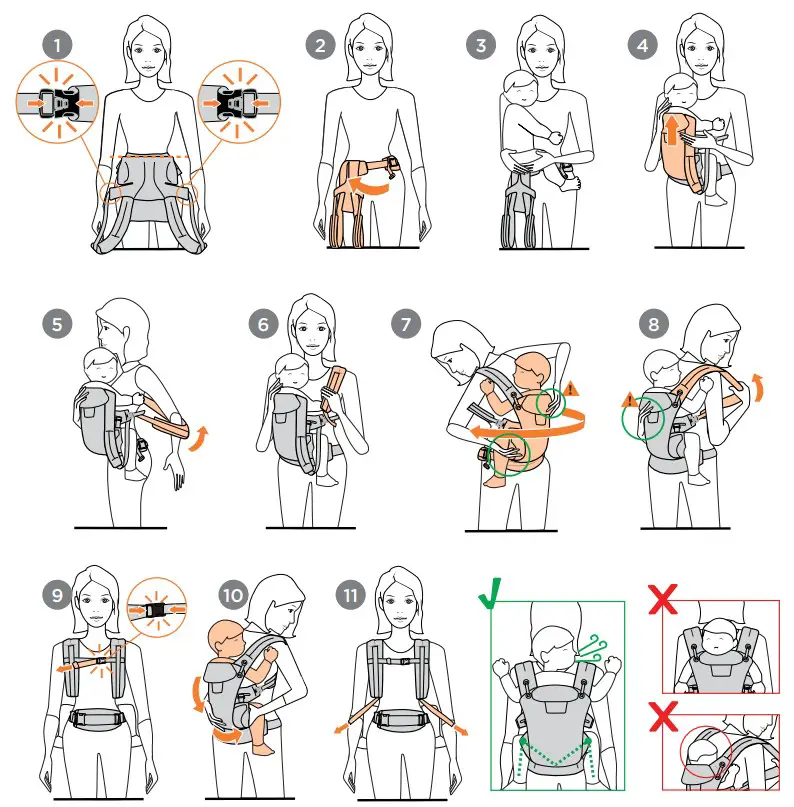 1
2
3
4
5
6
7
8
9
10
11