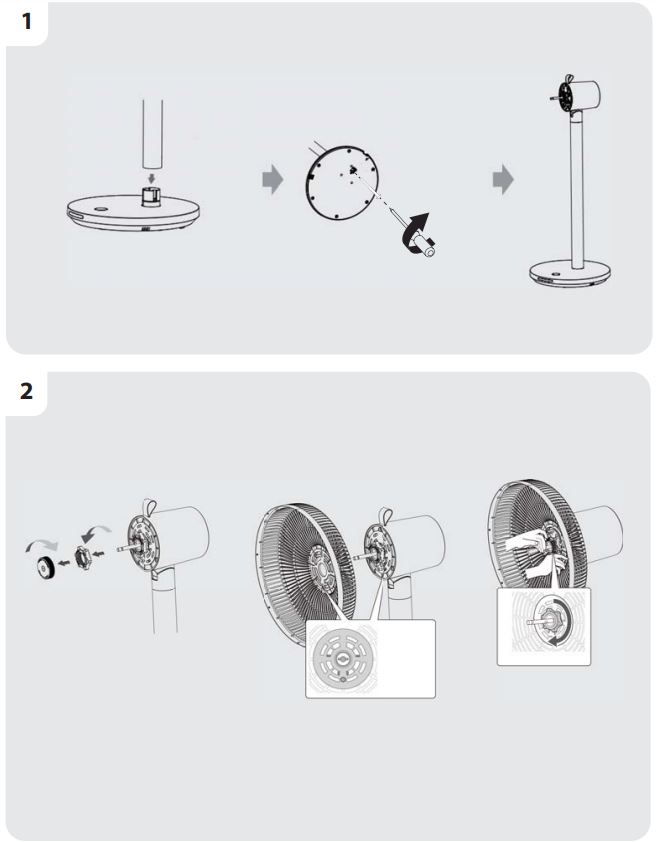 1

2